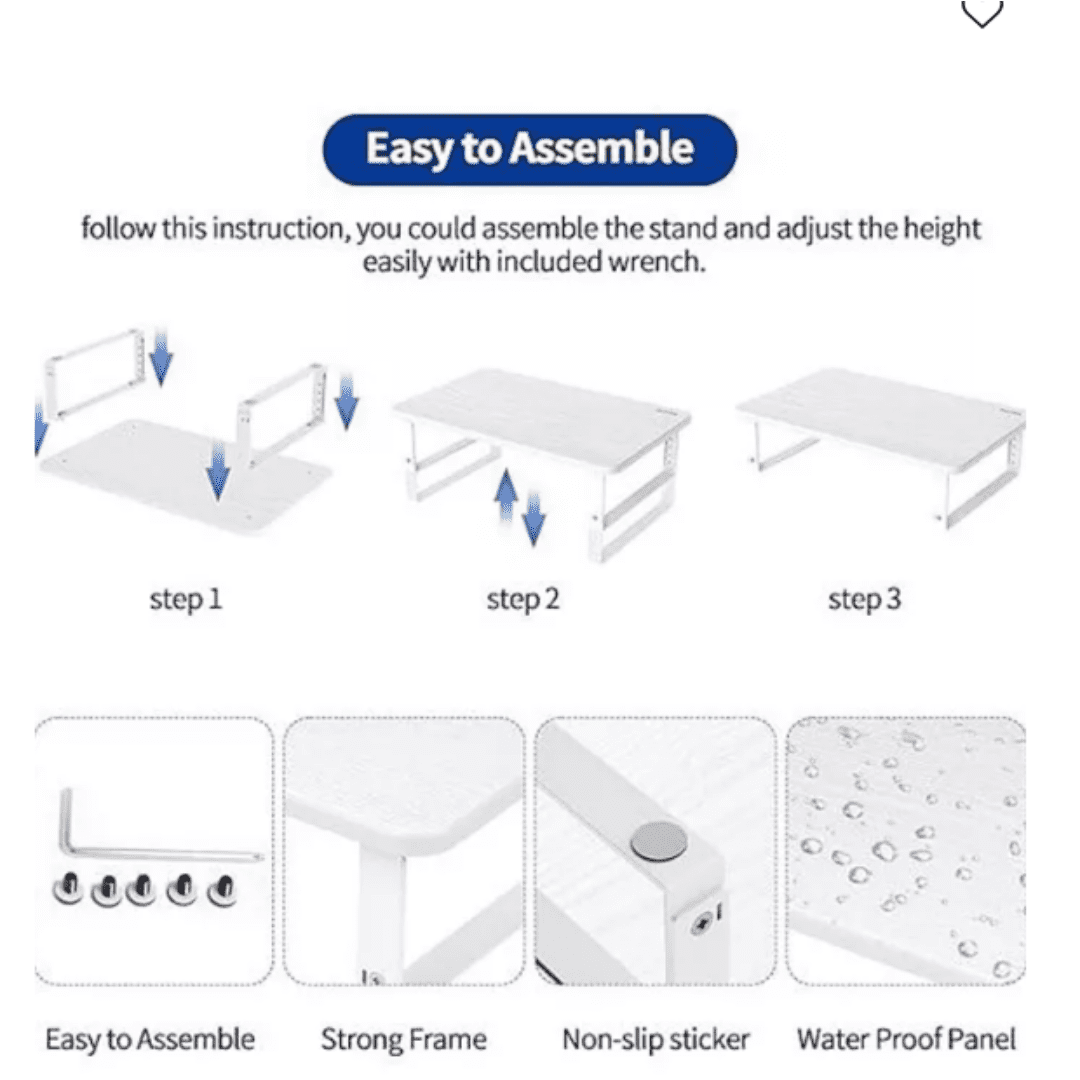 Easy to Assemble

follow this instruction, you could assemble the stand and adjust the height easily with included wrench.

step 1

step 2

step 3

Easy to Assemble

Strong Frame

Non-slip sticker

Water Proof Panel